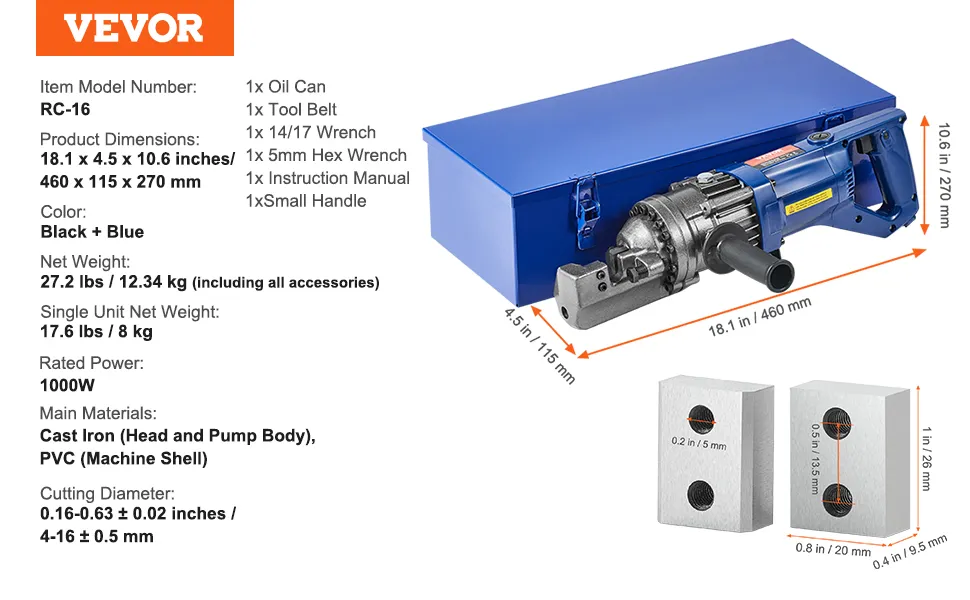 VEVOR

Item Model Number:
RC-16

Product Dimensions:
18.1 x 4.5 x 10.6 inches/
460 x 115 x 270 mm

Color:
Black + Blue

Net Weight:
27.2 lbs / 12.34 kg (including all accessories)

Single Unit Net Weight:
17.6 lbs / 8 kg

Rated Power:
1000W

Main Materials:
Cast Iron (Head and Pump Body),
PVC (Machine Shell)

Cutting Diameter:
0.16-0.63 ± 0.02 inches /
4-16 ± 0.5 mm

1x Oil Can
1x Tool Belt
1x 14/17 Wrench
1x 5mm Hex Wrench
1x Instruction Manual
1xSmall Handle

10.6 in / 270 mm
18.1 in / 460 mm
4.5 in / 115 mm

0.2 in / 5 mm
0.5 in / 13.5 mm
1 in / 26 mm
0.8 in / 20 mm
0.4 in / 9.5 mm