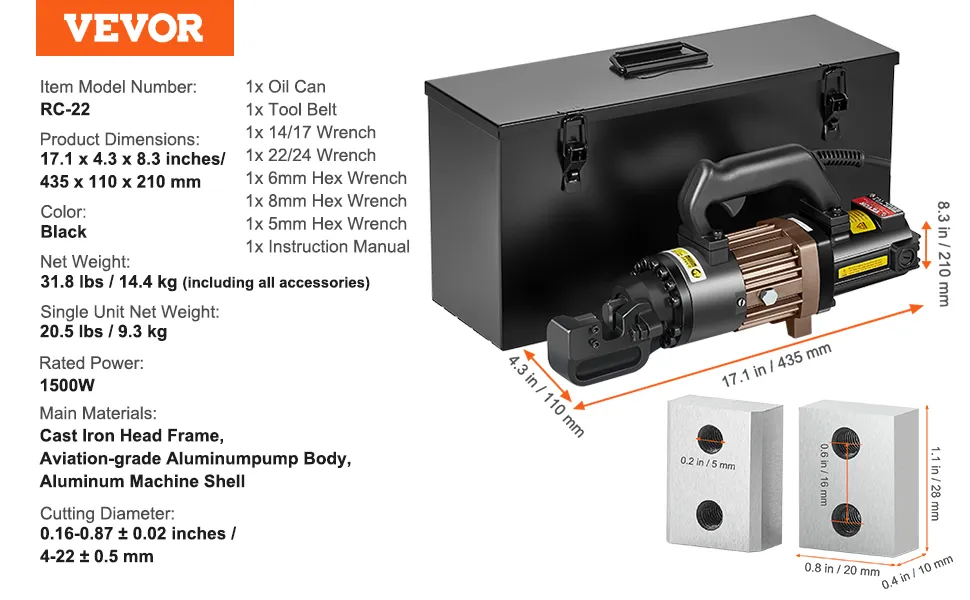 VEVOR

Item Model Number:
RC-22

Product Dimensions:
17.1 x 4.3 x 8.3 inches/
435 x 110 x 210 mm

Color:
Black

Net Weight:
31.8 lbs / 14.4 kg (including all accessories)

Single Unit Net Weight:
20.5 lbs / 9.3 kg

Rated Power:
1500W

Main Materials:
Cast Iron Head Frame,
Aviation-grade Aluminumpump Body,
Aluminum Machine Shell

Cutting Diameter:
0.16-0.87 ± 0.02 inches /
4-22 ± 0.5 mm

1x Oil Can
1x Tool Belt
1x 14/17 Wrench
1x 22/24 Wrench
1x 6mm Hex Wrench
1x 8mm Hex Wrench
1x 5mm Hex Wrench
1x Instruction Manual

8.3 in / 210 mm
17.1 in / 435 mm
4.3 in / 110 mm

0.2 in / 5 mm
0.6 in / 16 mm
1.1 in / 28 mm
0.8 in / 20 mm
0.4 in / 10 mm