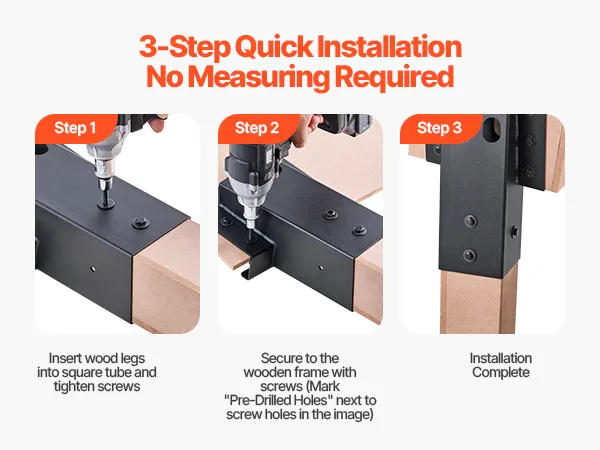 3-Step Quick Installation
No Measuring Required

Step 1

Step 2

Step 3

Insert wood legs into square tube and tighten screws

Secure to the wooden frame with screws (Mark "Pre-Drilled Holes" next to screw holes in the image)

Installation Complete