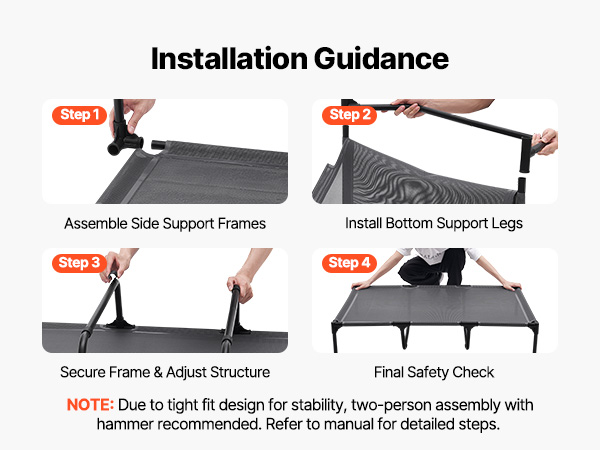 Installation Guidance

Step 1

Assemble Side Support Frames

Step 2

Install Bottom Support Legs

Step 3

Secure Frame & Adjust Structure

Step 4

Final Safety Check

NOTE: Due to tight fit design for stability, two-person assembly with hammer recommended. Refer to manual for detailed steps.