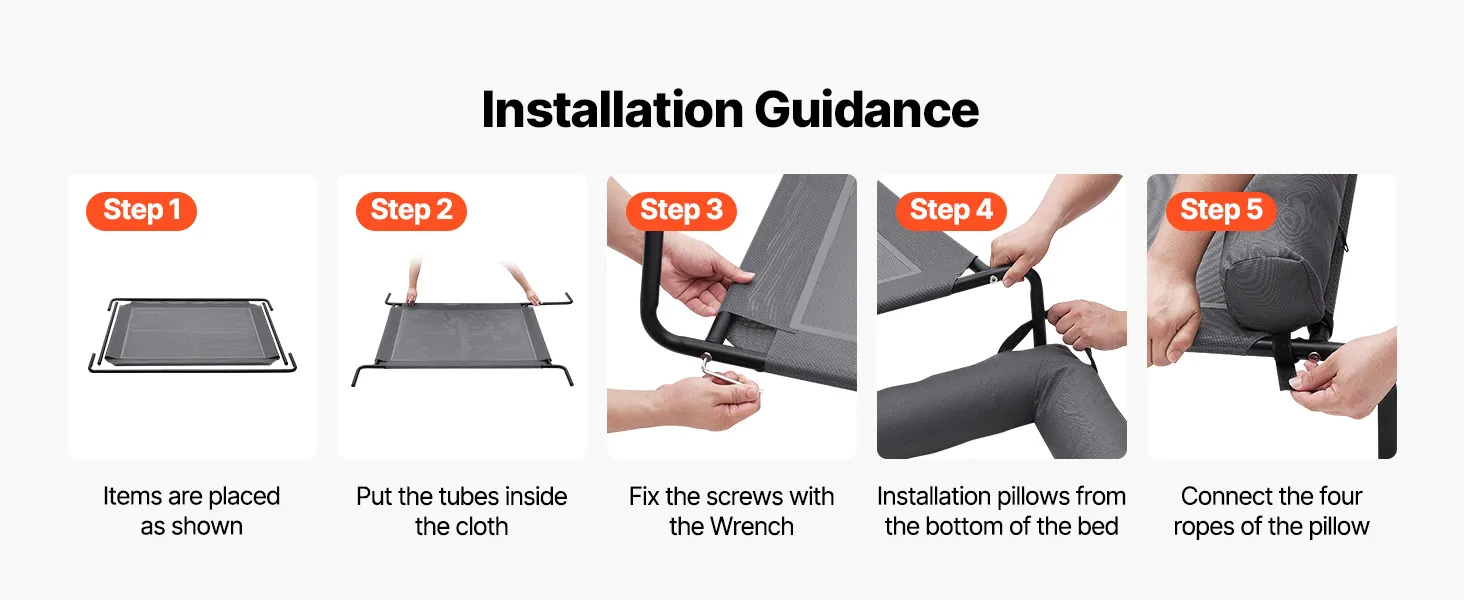 Installation Guidance

Step 1

Items are placed as shown

Step 2

Put the tubes inside the cloth

Step 3

Fix the screws with the Wrench

Step 4

Installation pillows from the bottom of the bed

Step 5

Connect the four ropes of the pillow