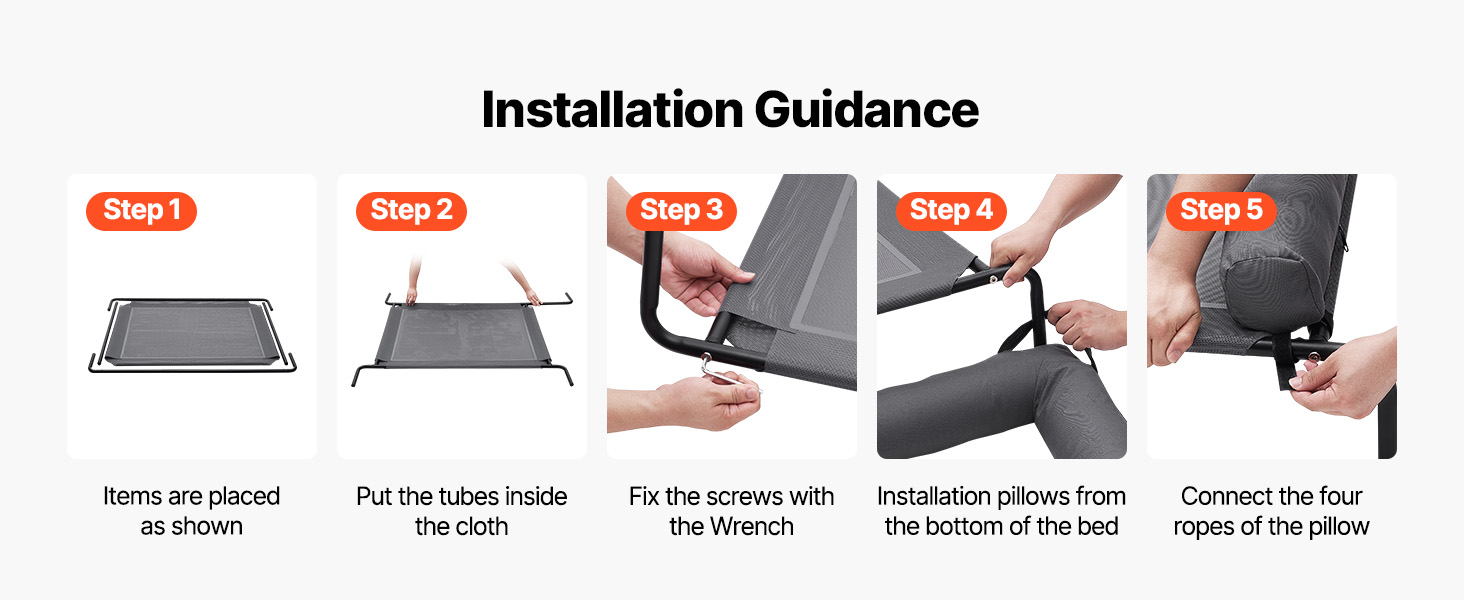 Installation Guidance

Step 1

Items are placed as shown

Step 2

Put the tubes inside the cloth

Step 3

Fix the screws with the Wrench

Step 4

Installation pillows from the bottom of the bed

Step 5

Connect the four ropes of the pillow