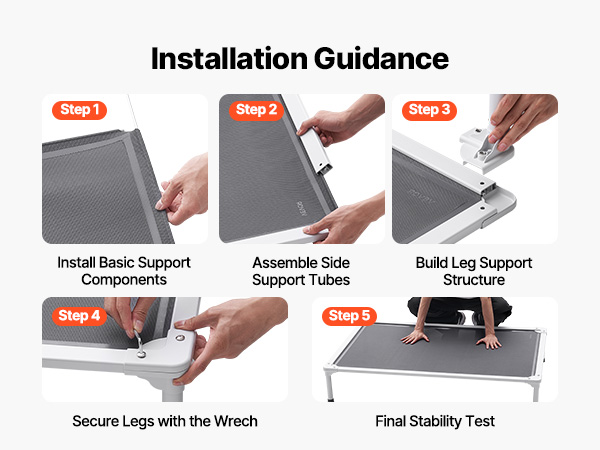 Installation Guidance

Step 1

Install Basic Support Components

Step 2

Assemble Side Support Tubes

Step 3

Build Leg Support Structure

Step 4

Secure Legs with the Wrech

Step 5

Final Stability Test