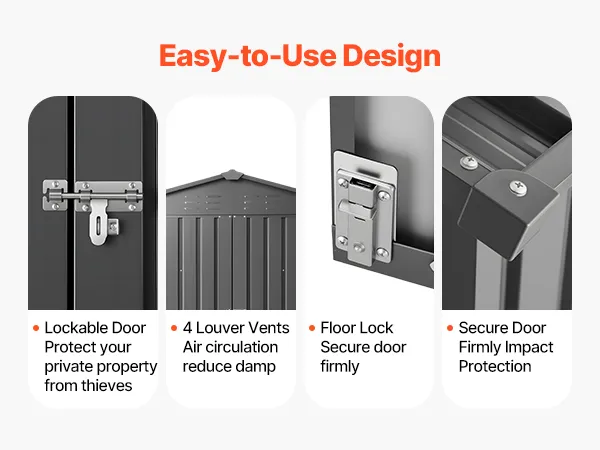 Easy-to-Use Design

• Lockable Door
Protect your private property from thieves

• 4 Louver Vents
Air circulation reduce damp

• Floor Lock
Secure door firmly

• Secure Door
Firmly Impact Protection