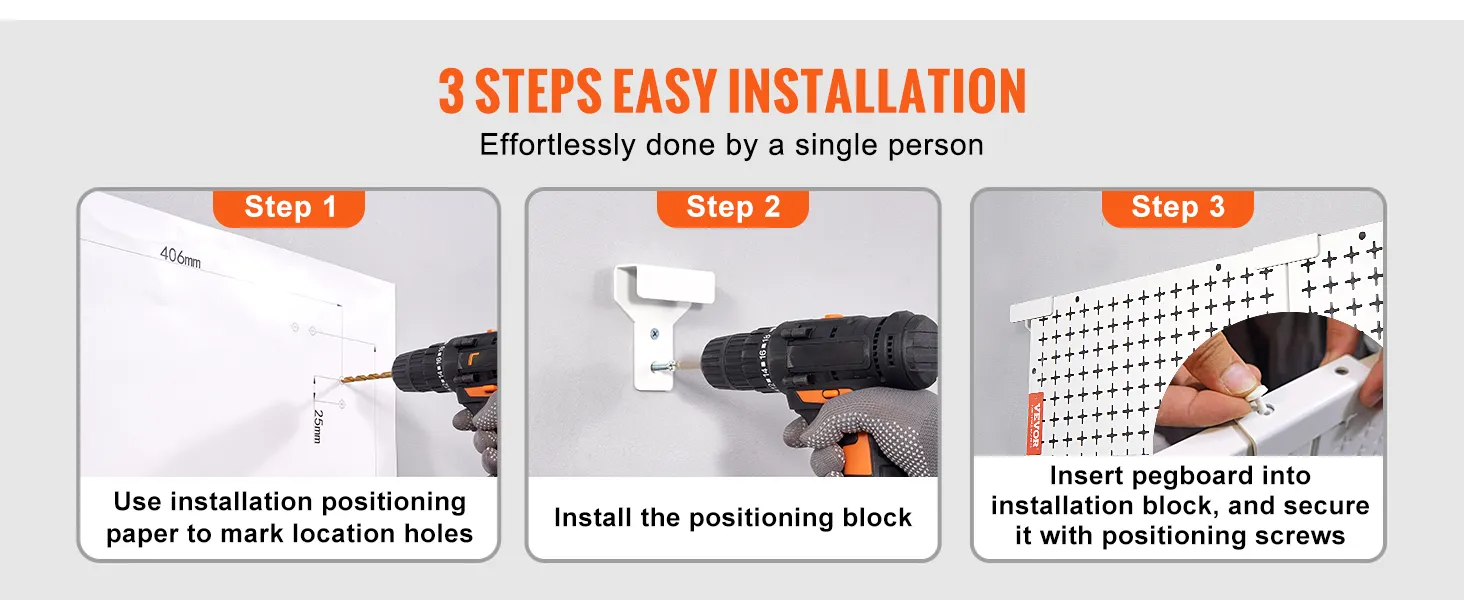 3 STEPS EASY INSTALLATION

Effortlessly done by a single person

Step 1

406mm

25mm

Use installation positioning paper to mark location holes

Step 2

Install the positioning block

Step 3

VEVOR

Insert pegboard into installation block, and secure it with positioning screws