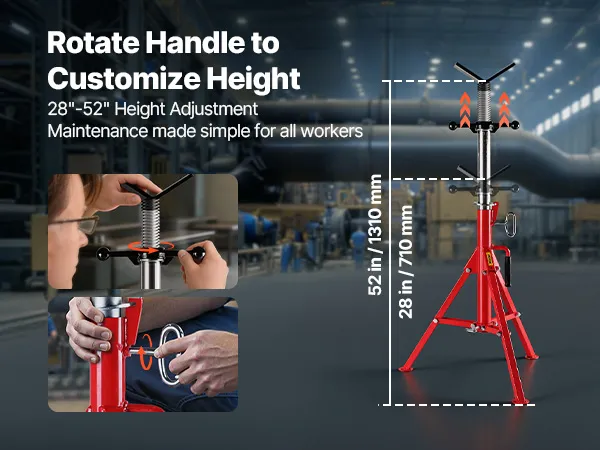 Rotate Handle to Customize Height

28"-52" Height Adjustment
Maintenance made simple for all workers

52 in / 1310 mm

28 in / 710 mm