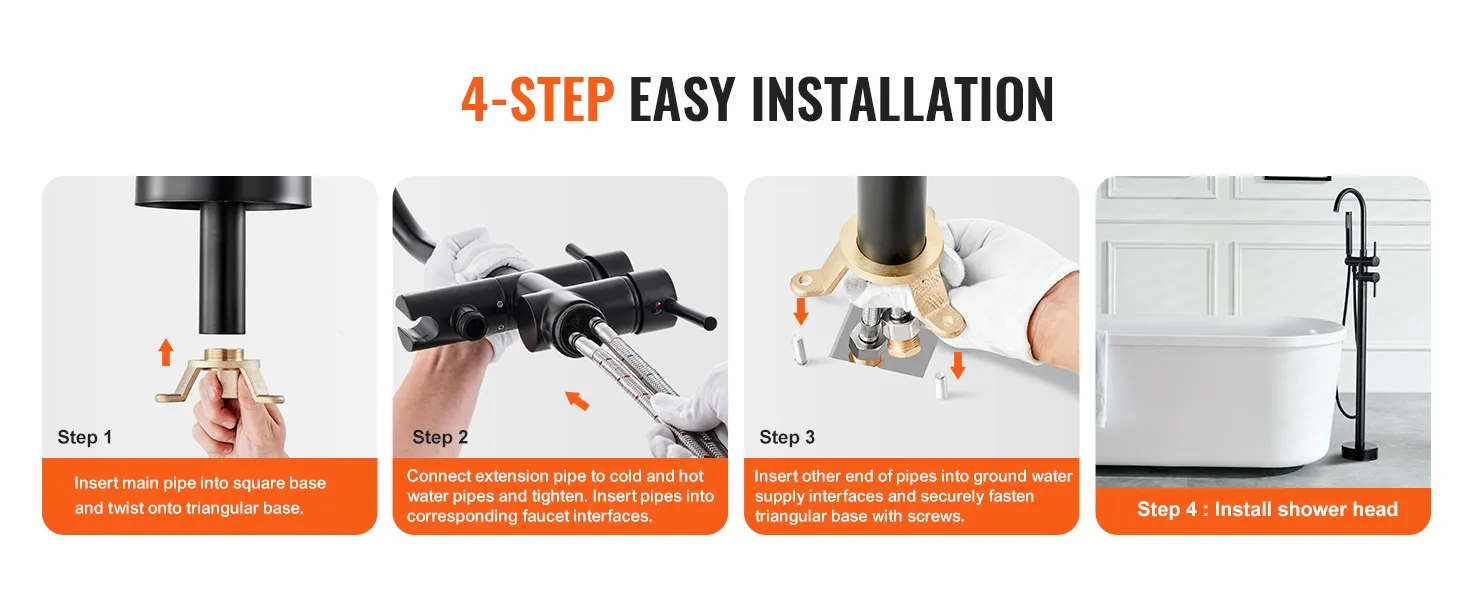 4-STEP EASY INSTALLATION

Step 1

Insert main pipe into square base and twist onto triangular base.

Step 2

Connect extension pipe to cold and hot water pipes and tighten. Insert pipes into corresponding faucet interfaces.

Step 3

Insert other end of pipes into ground water supply interfaces and securely fasten triangular base with screws.

Step 4 : Install shower head