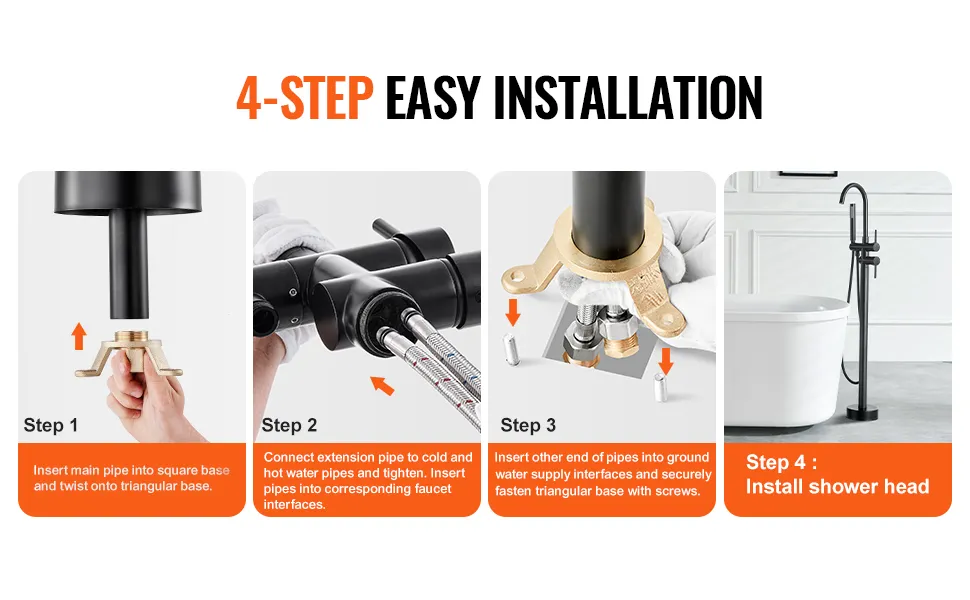 4-STEP EASY INSTALLATION

Step 1

Insert main pipe into square base and twist onto triangular base.

Step 2

Connect extension pipe to cold and hot water pipes and tighten. Insert pipes into corresponding faucet interfaces.

Step 3

Insert other end of pipes into ground water supply interfaces and securely fasten triangular base with screws.

Step 4 : Install shower head