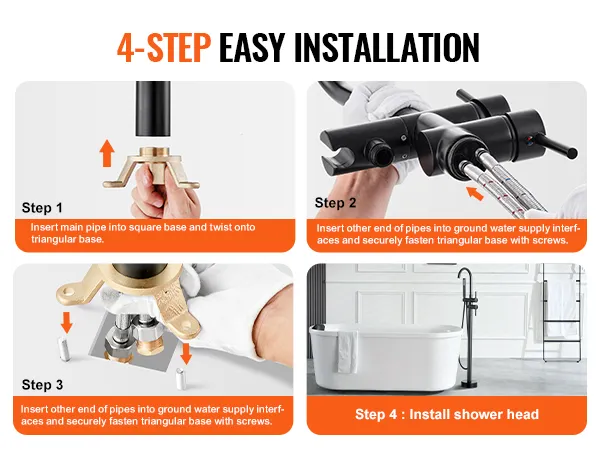 4-STEP EASY INSTALLATION

Step 1

Insert main pipe into square base and twist onto triangular base.

Step 2

Insert other end of pipes into ground water supply interfaces and securely fasten triangular base with screws.

Step 3

Insert other end of pipes into ground water supply interfaces and securely fasten triangular base with screws.

Step 4 : Install shower head