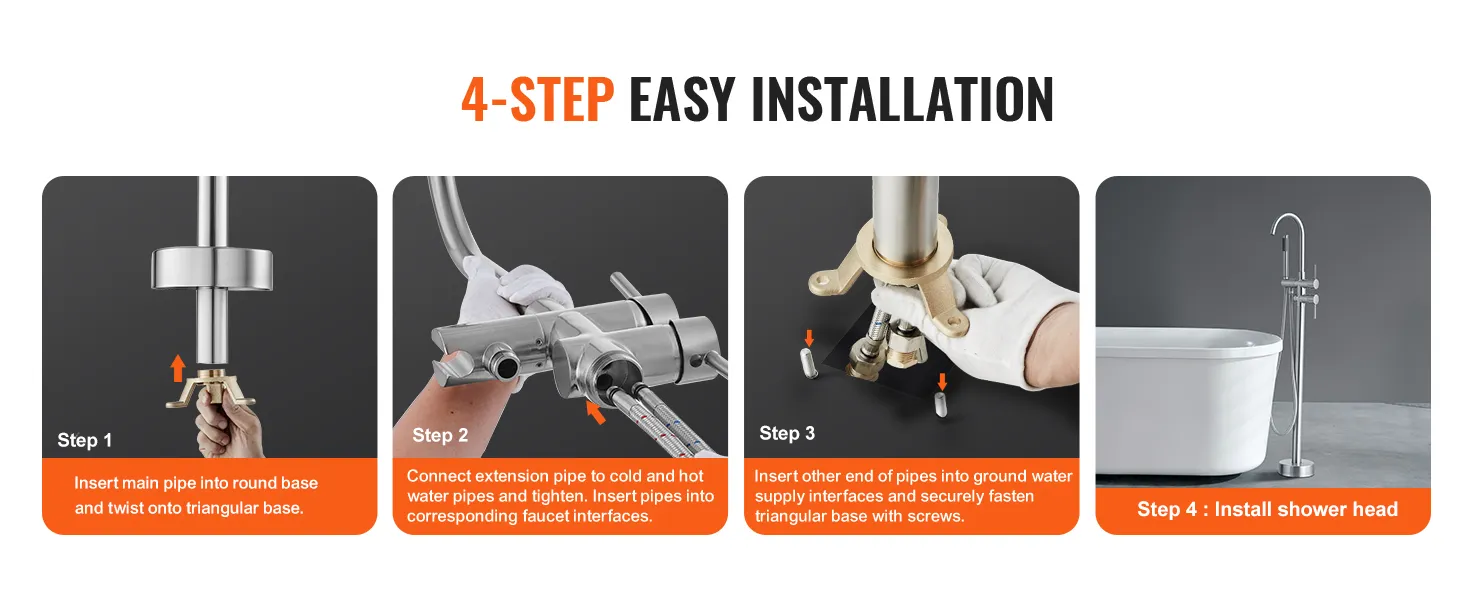 4-STEP EASY INSTALLATION

Step 1

Insert main pipe into round base and twist onto triangular base.

Step 2

Connect extension pipe to cold and hot water pipes and tighten. Insert pipes into corresponding faucet interfaces.

Step 3

Insert other end of pipes into ground water supply interfaces and securely fasten triangular base with screws.

Step 4 : Install shower head