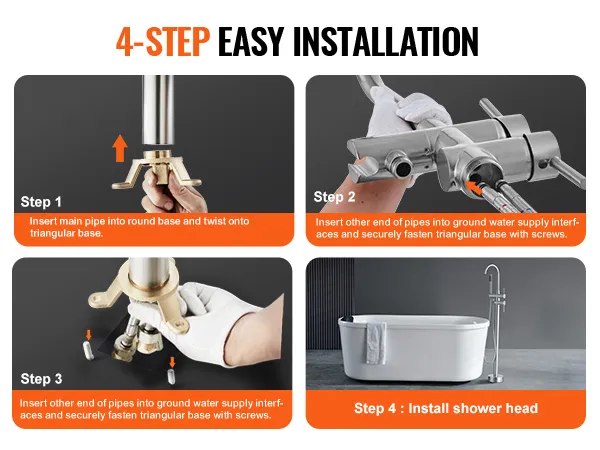 4-STEP EASY INSTALLATION

Step 1

Insert main pipe into round base and twist onto triangular base.

Step 2

Insert other end of pipes into ground water supply interfaces and securely fasten triangular base with screws.

Step 3

Insert other end of pipes into ground water supply interfaces and securely fasten triangular base with screws.

Step 4 : Install shower head