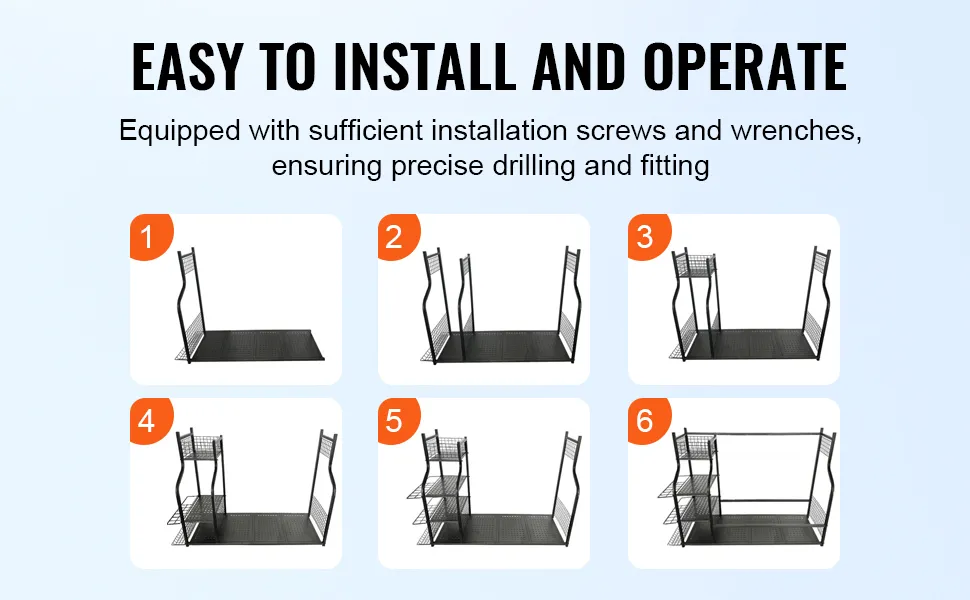 EASY TO INSTALL AND OPERATE

Equipped with sufficient installation screws and wrenches, ensuring precise drilling and fitting

1

2

3

4

5

6