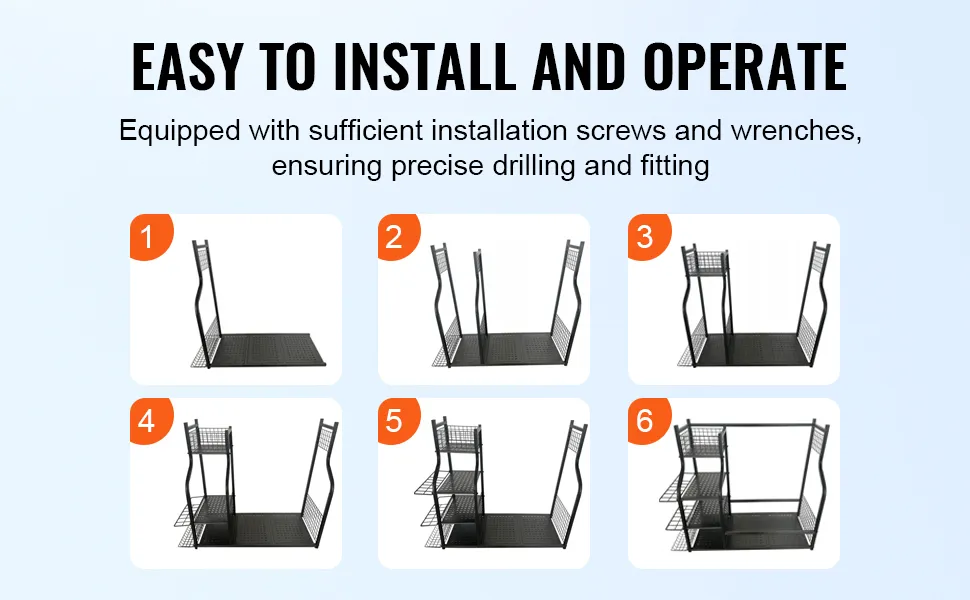 EASY TO INSTALL AND OPERATE

Equipped with sufficient installation screws and wrenches, ensuring precise drilling and fitting

1

2

3

4

5

6