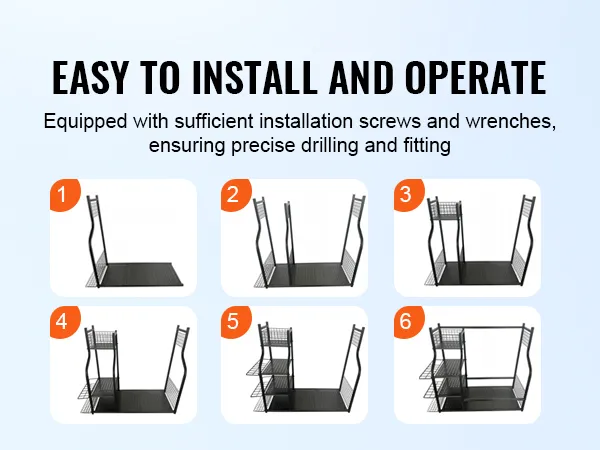 EASY TO INSTALL AND OPERATE

Equipped with sufficient installation screws and wrenches, ensuring precise drilling and fitting

1

2

3

4

5

6