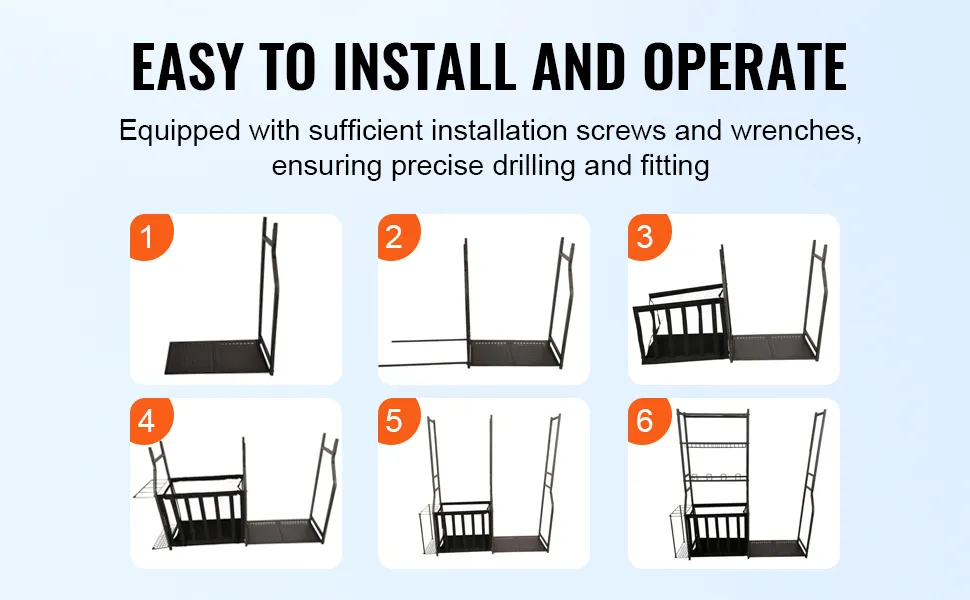 EASY TO INSTALL AND OPERATE

Equipped with sufficient installation screws and wrenches, ensuring precise drilling and fitting

1

2

3

4

5

6