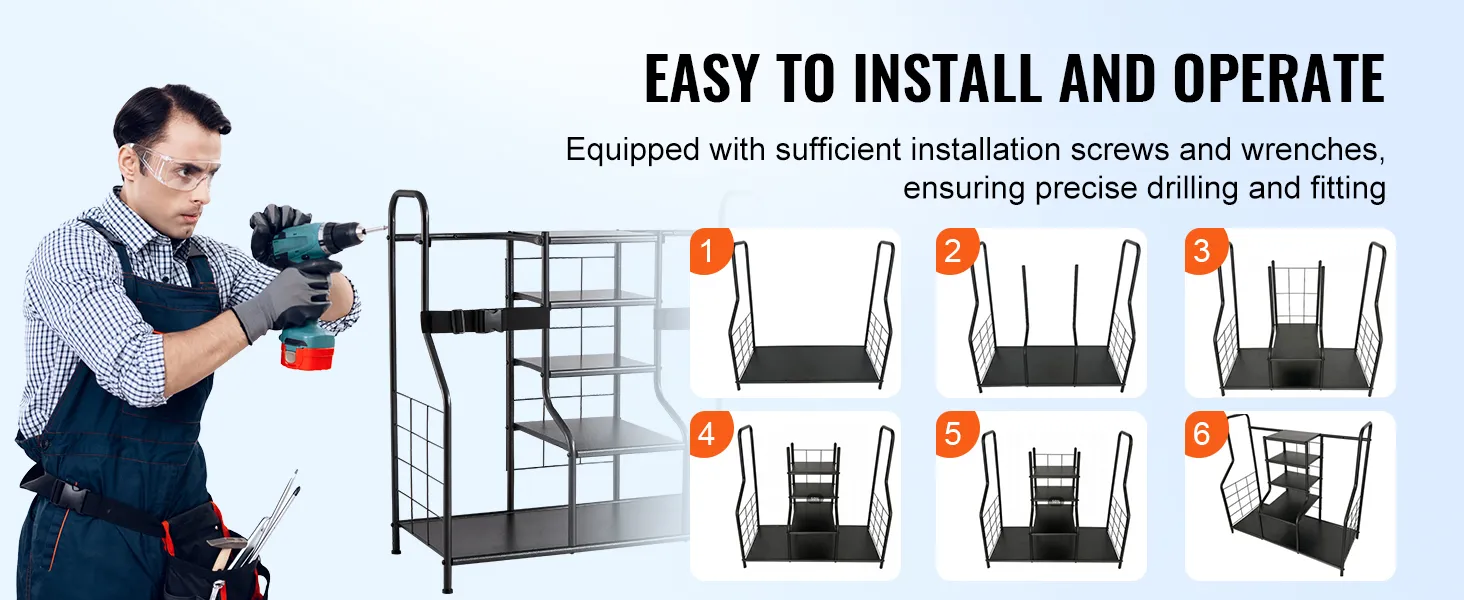 EASY TO INSTALL AND OPERATE

Equipped with sufficient installation screws and wrenches, ensuring precise drilling and fitting

1

2

3

4

5

6