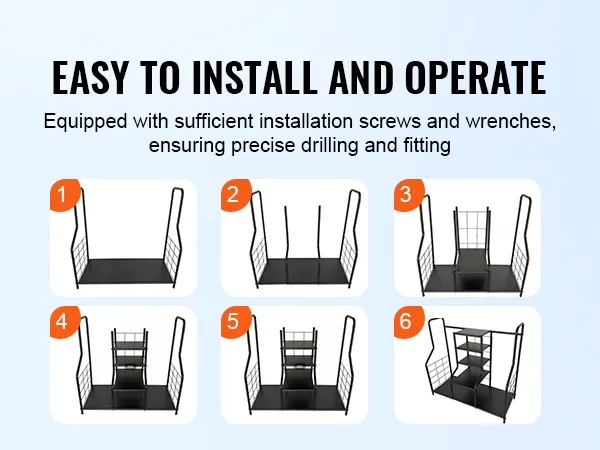 EASY TO INSTALL AND OPERATE

Equipped with sufficient installation screws and wrenches, ensuring precise drilling and fitting

1

2

3

4

5

6