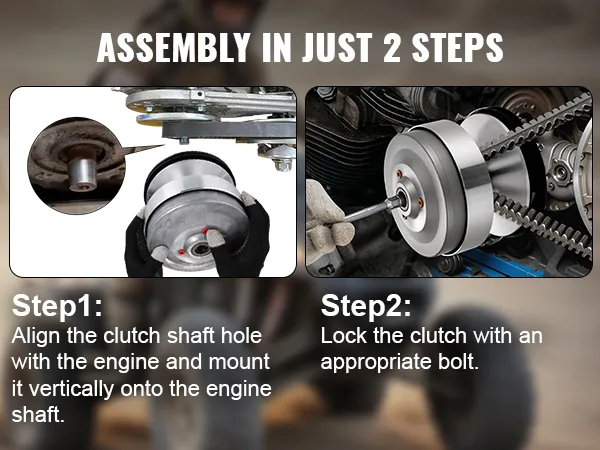 ASSEMBLY IN JUST 2 STEPS

Step1:
Align the clutch shaft hole with the engine and mount it vertically onto the engine shaft.

Step2:
Lock the clutch with an appropriate bolt.