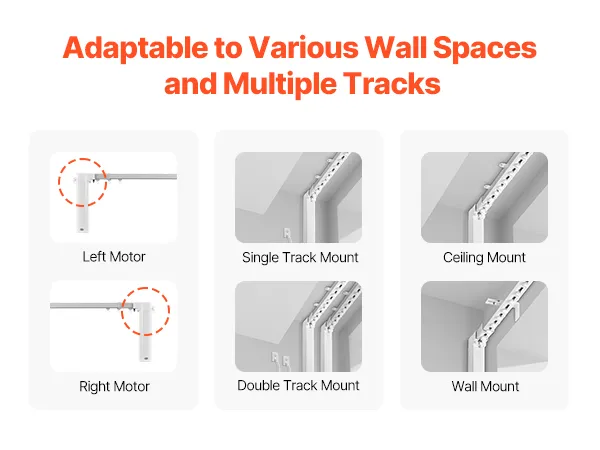 Adaptable to Various Wall Spaces and Multiple Tracks

Left Motor

Right Motor

Single Track Mount

Double Track Mount

Ceiling Mount

Wall Mount