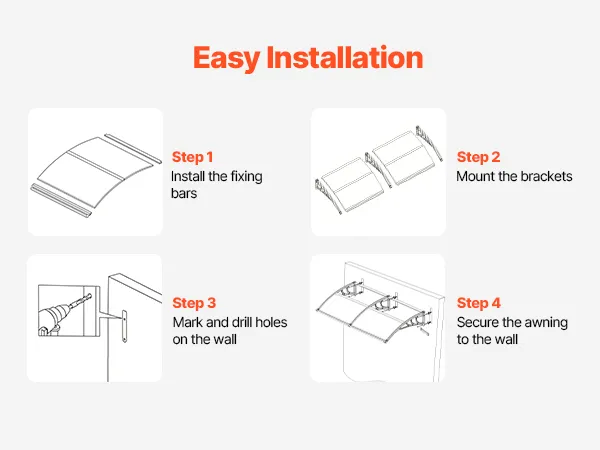 Easy Installation

Step 1
Install the fixing bars

Step 2
Mount the brackets

Step 3
Mark and drill holes on the wall

Step 4
Secure the awning to the wall