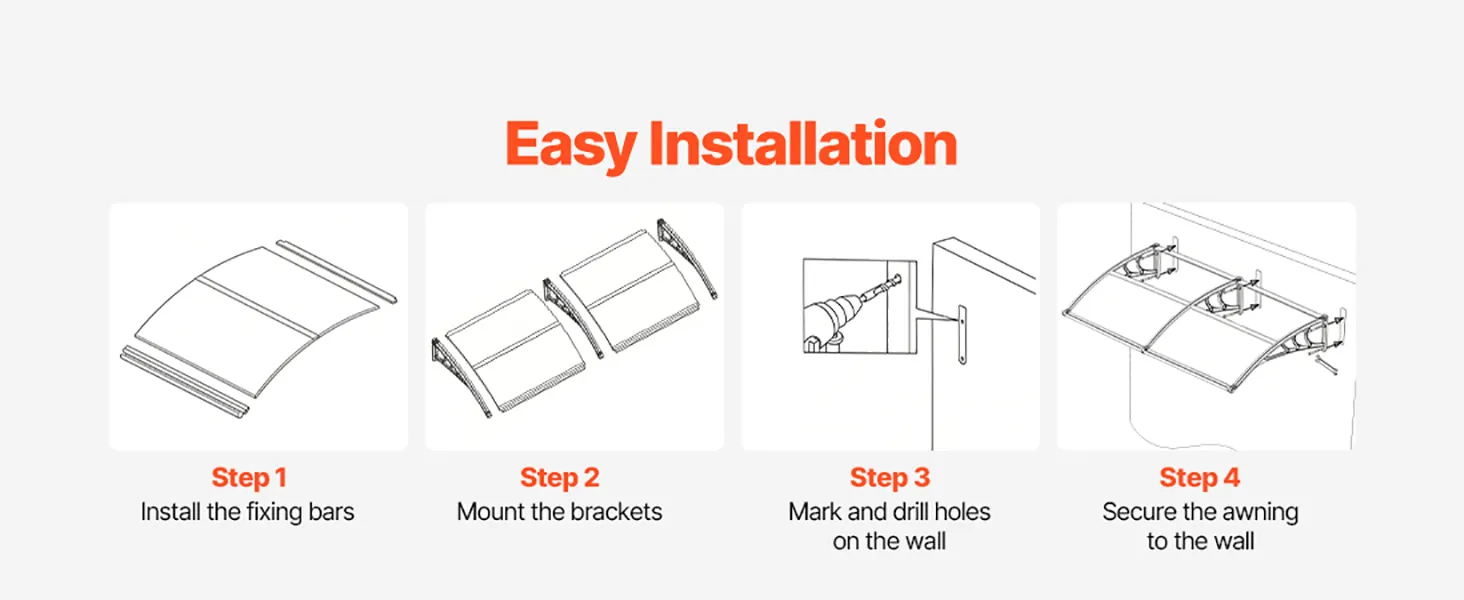 Easy Installation

Step 1
Install the fixing bars

Step 2
Mount the brackets

Step 3
Mark and drill holes on the wall

Step 4
Secure the awning to the wall