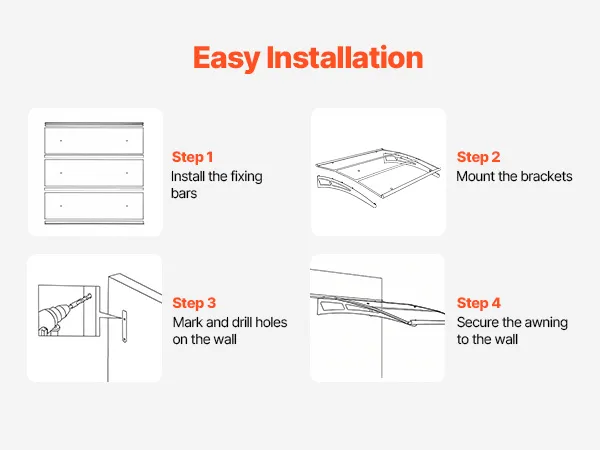 Easy Installation

Step 1
Install the fixing bars

Step 2
Mount the brackets

Step 3
Mark and drill holes on the wall

Step 4
Secure the awning to the wall