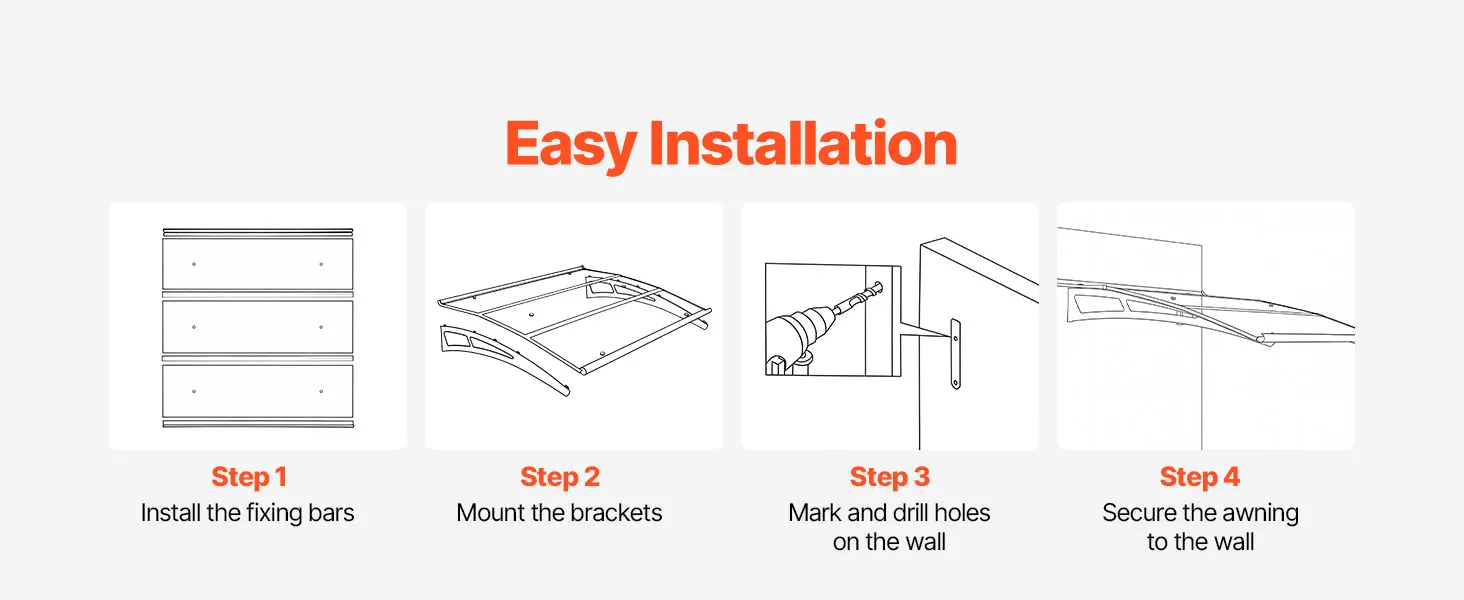 Easy Installation

Step 1
Install the fixing bars

Step 2
Mount the brackets

Step 3
Mark and drill holes on the wall

Step 4
Secure the awning to the wall