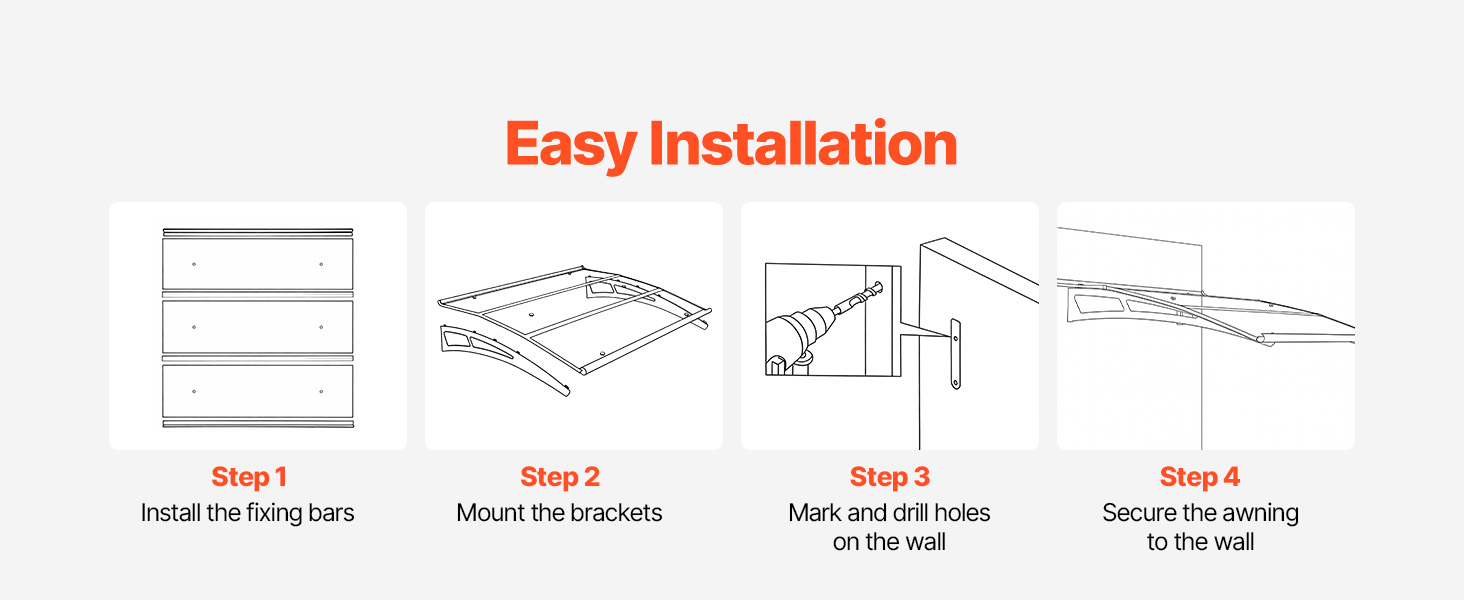 Easy Installation

Step 1
Install the fixing bars

Step 2
Mount the brackets

Step 3
Mark and drill holes on the wall

Step 4
Secure the awning to the wall