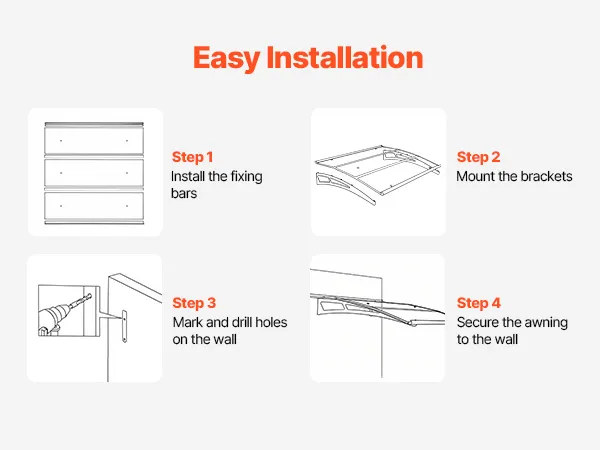 Easy Installation

Step 1
Install the fixing bars

Step 2
Mount the brackets

Step 3
Mark and drill holes on the wall

Step 4
Secure the awning to the wall