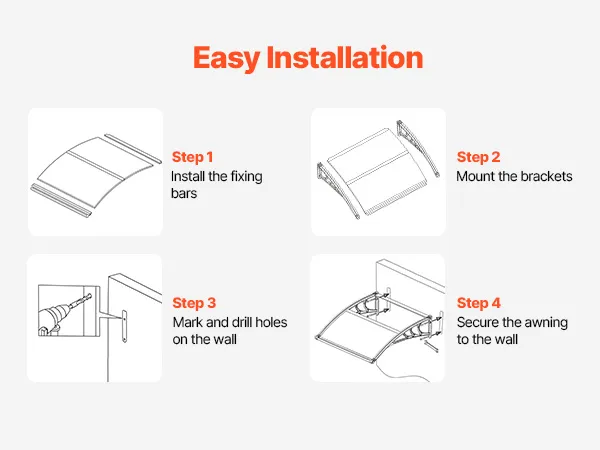 Easy Installation

Step 1
Install the fixing bars

Step 2
Mount the brackets

Step 3
Mark and drill holes on the wall

Step 4
Secure the awning to the wall