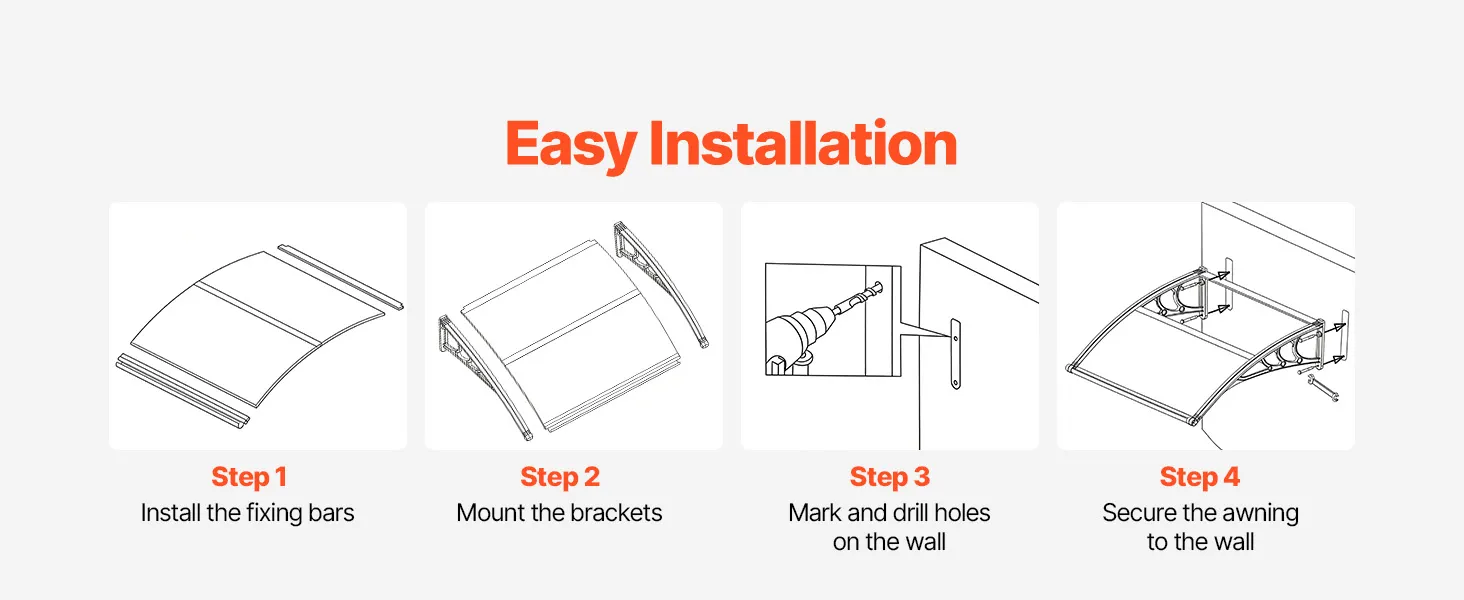 Easy Installation

Step 1
Install the fixing bars

Step 2
Mount the brackets

Step 3
Mark and drill holes on the wall

Step 4
Secure the awning to the wall