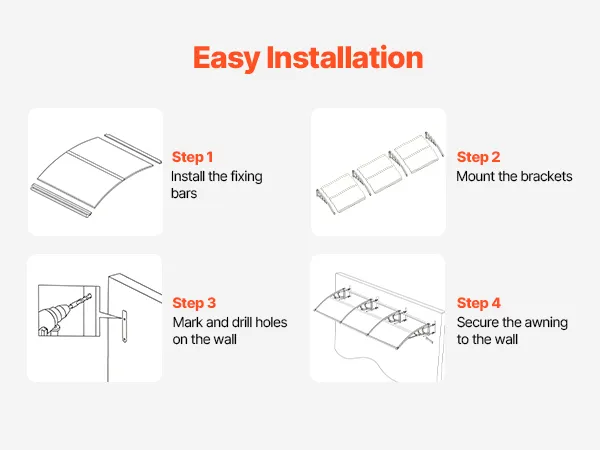 Easy Installation

Step 1
Install the fixing bars

Step 2
Mount the brackets

Step 3
Mark and drill holes on the wall

Step 4
Secure the awning to the wall