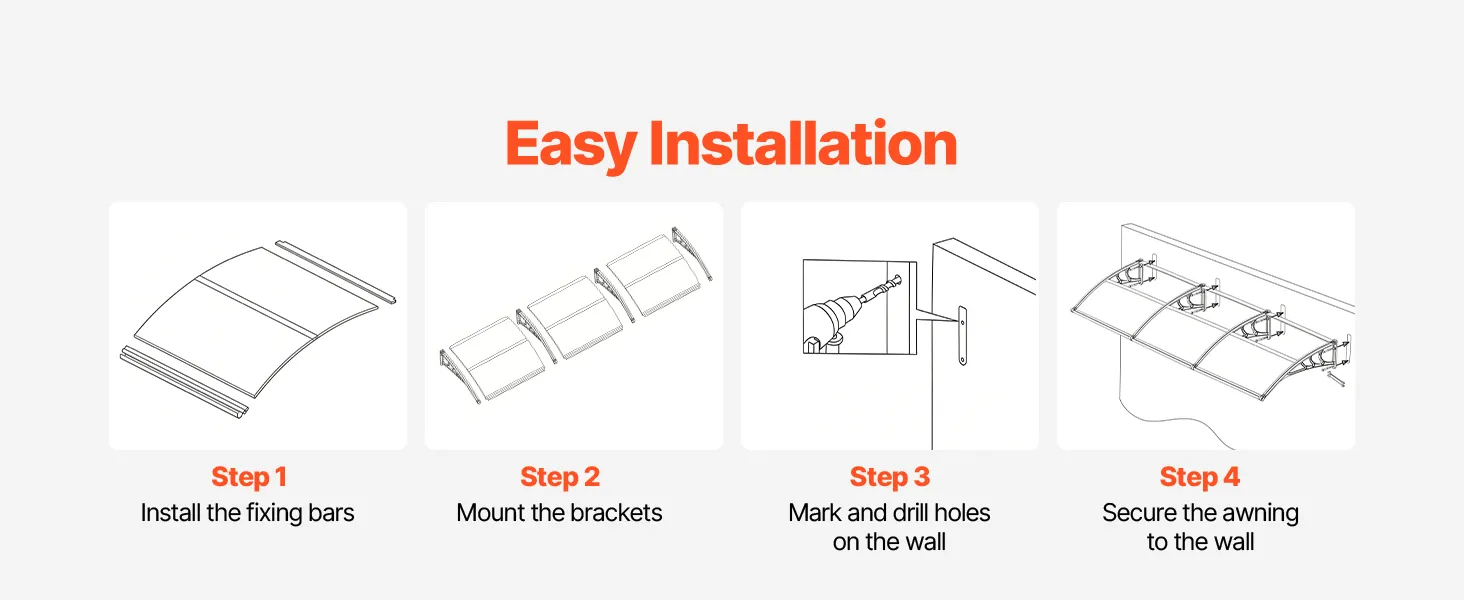 Easy Installation

Step 1
Install the fixing bars

Step 2
Mount the brackets

Step 3
Mark and drill holes on the wall

Step 4
Secure the awning to the wall