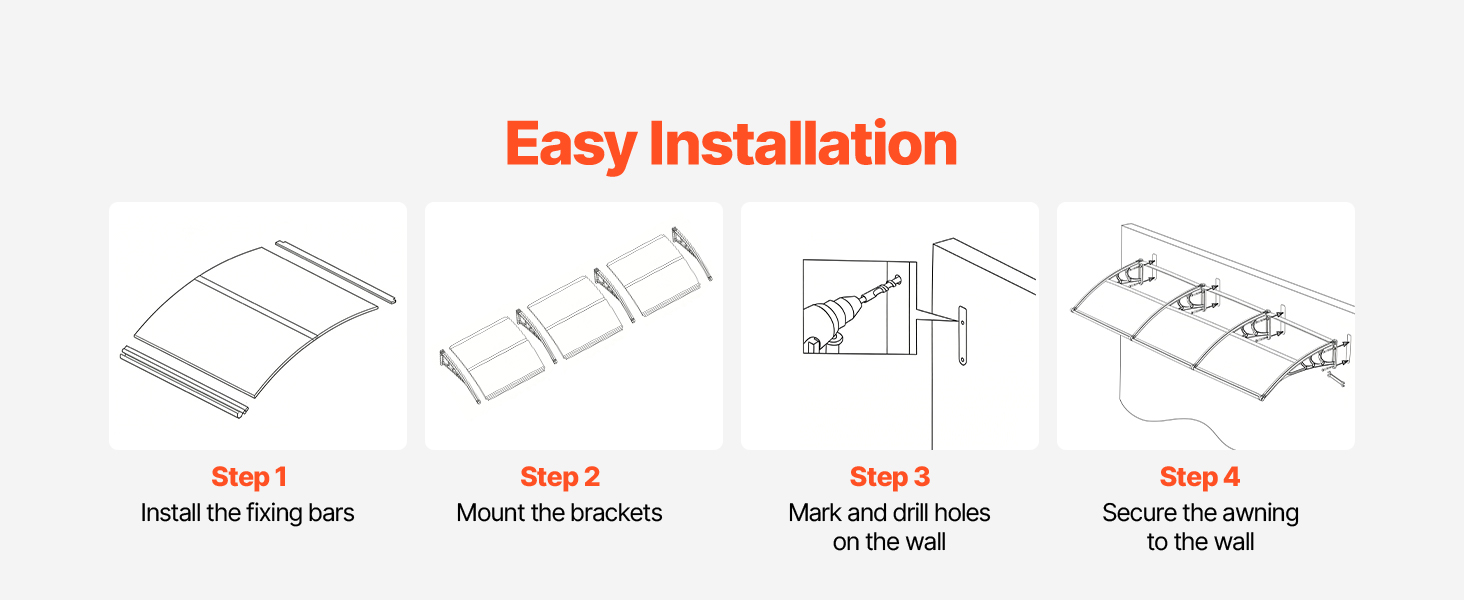 Easy Installation

Step 1
Install the fixing bars

Step 2
Mount the brackets

Step 3
Mark and drill holes on the wall

Step 4
Secure the awning to the wall