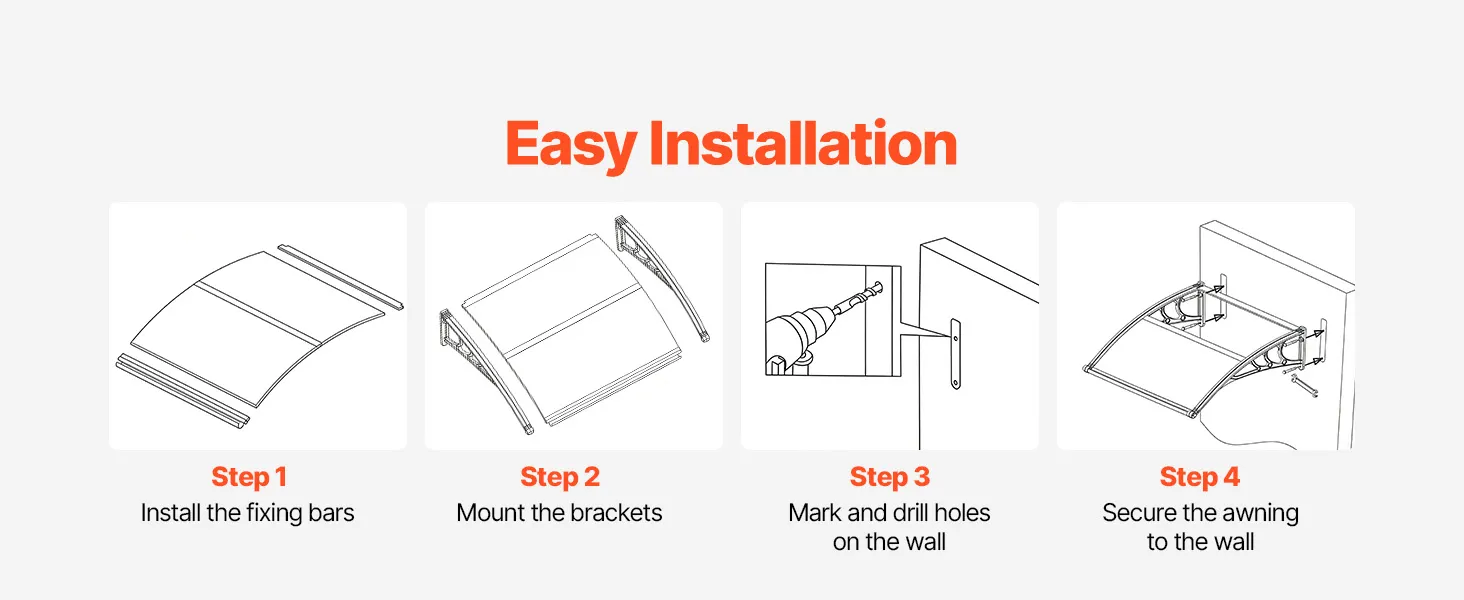 Easy Installation

Step 1
Install the fixing bars

Step 2
Mount the brackets

Step 3
Mark and drill holes on the wall

Step 4
Secure the awning to the wall