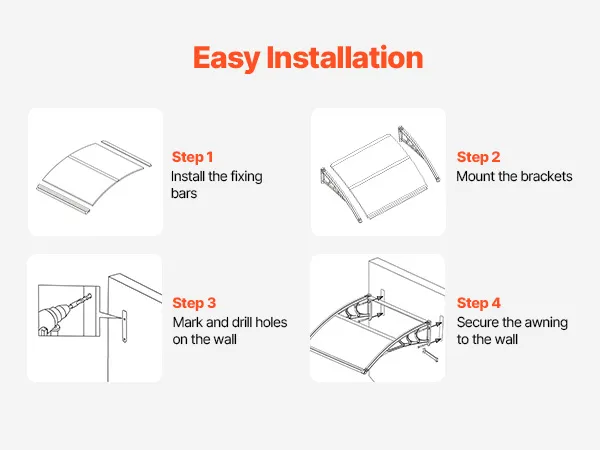 Easy Installation

Step 1
Install the fixing bars

Step 2
Mount the brackets

Step 3
Mark and drill holes on the wall

Step 4
Secure the awning to the wall