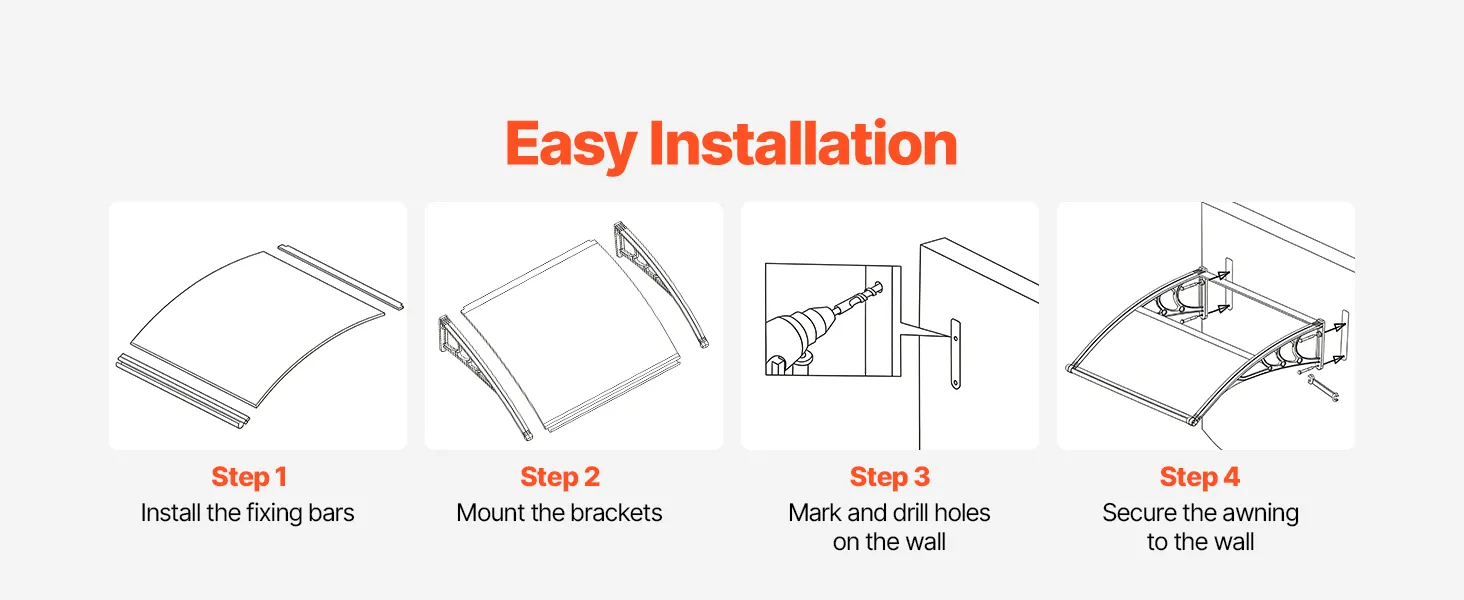 Easy Installation

Step 1
Install the fixing bars

Step 2
Mount the brackets

Step 3
Mark and drill holes on the wall

Step 4
Secure the awning to the wall