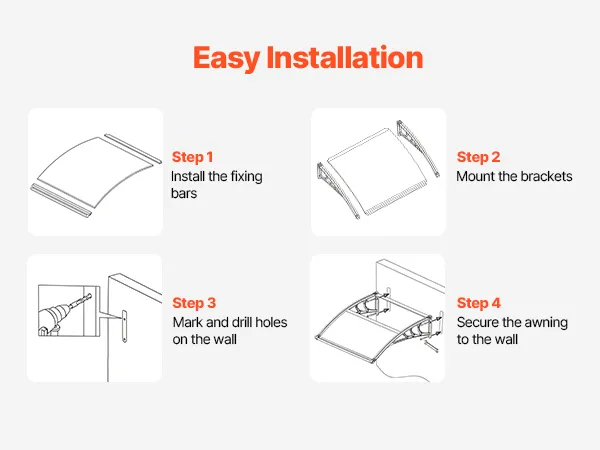 Easy Installation

Step 1
Install the fixing bars

Step 2
Mount the brackets

Step 3
Mark and drill holes on the wall

Step 4
Secure the awning to the wall