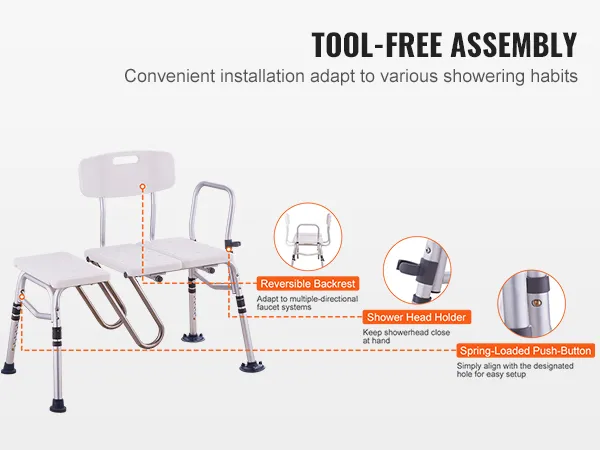 TOOL-FREE ASSEMBLY
Convenient installation adapt to various showering habits

Reversible Backrest
Adapt to multiple-directional faucet systems

Shower Head Holder
Keep showerhead close at hand

Spring-Loaded Push-Button
Simply align with the designated hole for easy setup