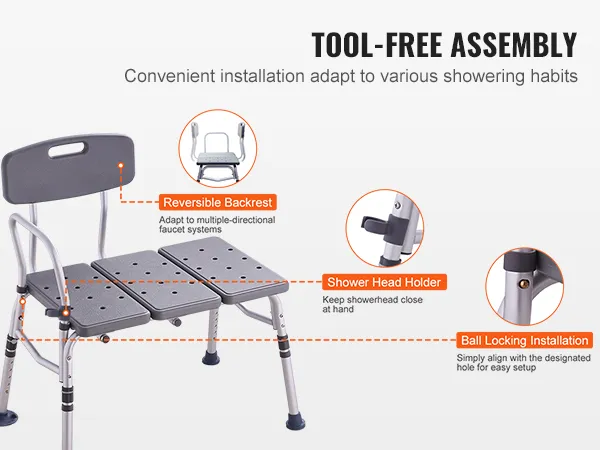 TOOL-FREE ASSEMBLY
Convenient installation adapt to various showering habits

Reversible Backrest
Adapt to multiple-directional faucet systems

Shower Head Holder
Keep showerhead close at hand

Ball Locking Installation
Simply align with the designated hole for easy setup