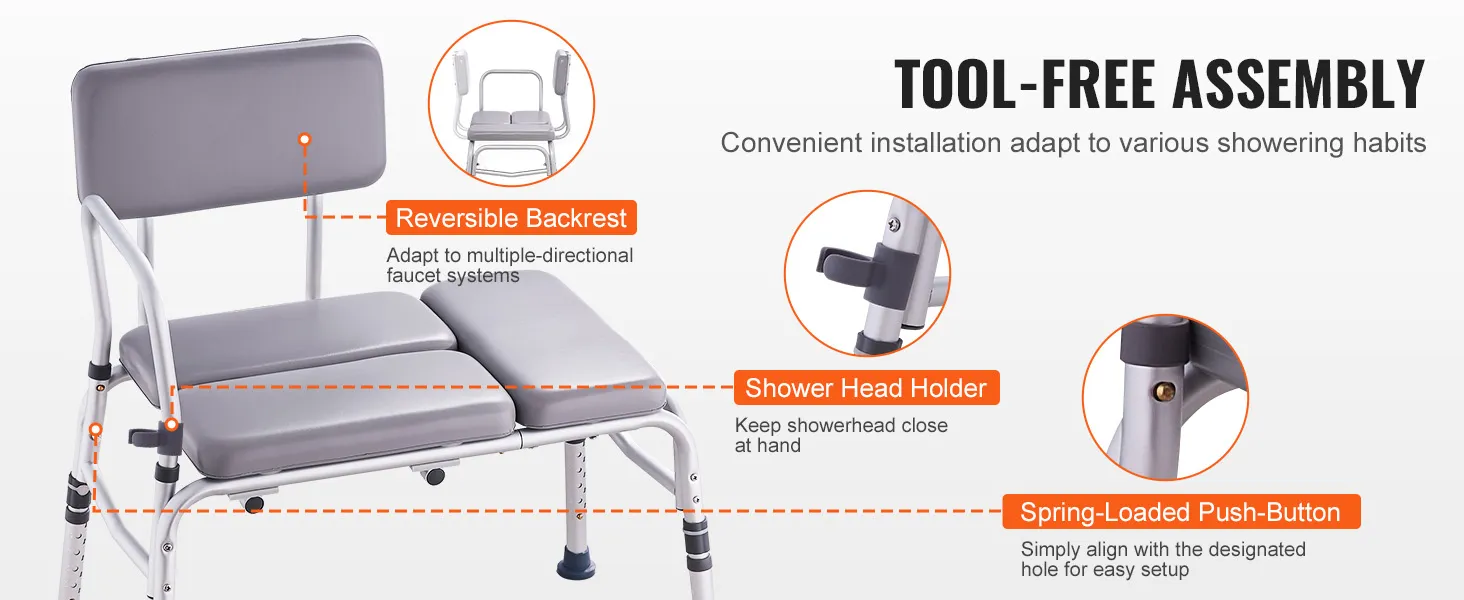 TOOL-FREE ASSEMBLY

Convenient installation adapt to various showering habits

Reversible Backrest

Adapt to multiple-directional faucet systems

Shower Head Holder

Keep showerhead close at hand

Spring-Loaded Push-Button

Simply align with the designated hole for easy setup