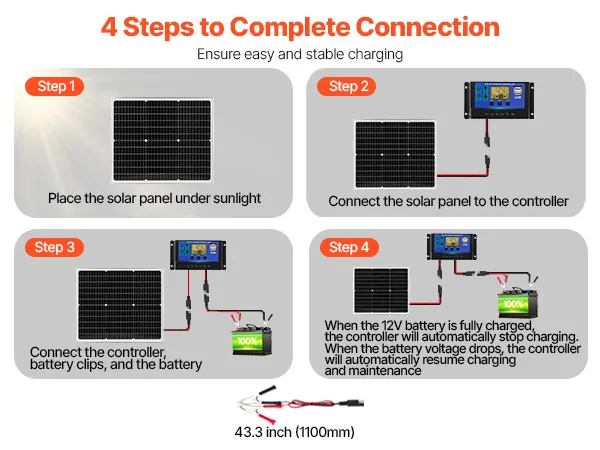 4 Steps to Complete Connection

Ensure easy and stable charging

Step 1

Place the solar panel under sunlight

Step 2

Connect the solar panel to the controller

Step 3

100%

Connect the controller, battery clips, and the battery

Step 4

100%

When the 12V battery is fully charged, the controller will automatically stop charging. When the battery voltage drops, the controller will automatically resume charging and maintenance

43.3 inch (1100mm)