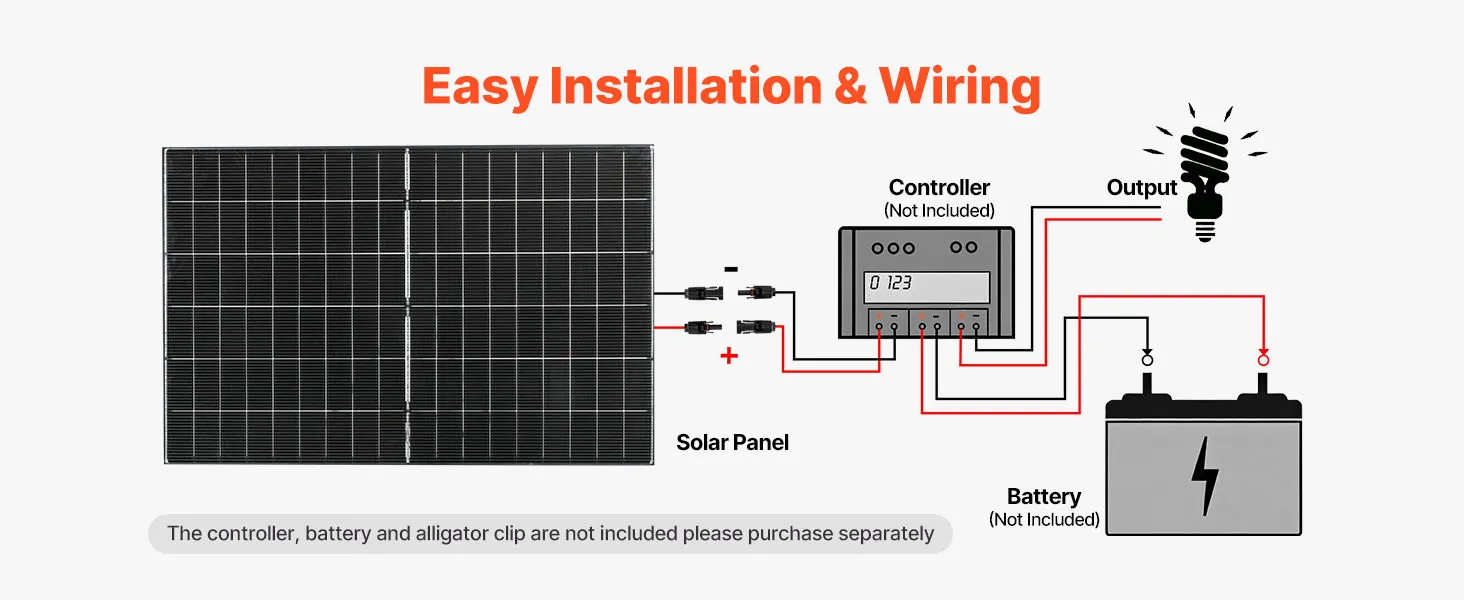 Easy Installation & Wiring

Controller
(Not Included)

Output

0 123

-

+

Solar Panel

Battery
(Not Included)

The controller, battery and alligator clip are not included please purchase separately