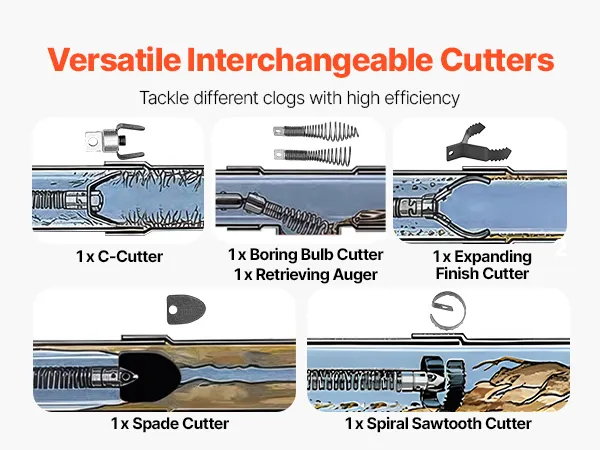 Versatile Interchangeable Cutters

Tackle different clogs with high efficiency

1 x C-Cutter

1 x Boring Bulb Cutter
1 x Retrieving Auger

1 x Expanding Finish Cutter

1 x Spade Cutter

1 x Spiral Sawtooth Cutter