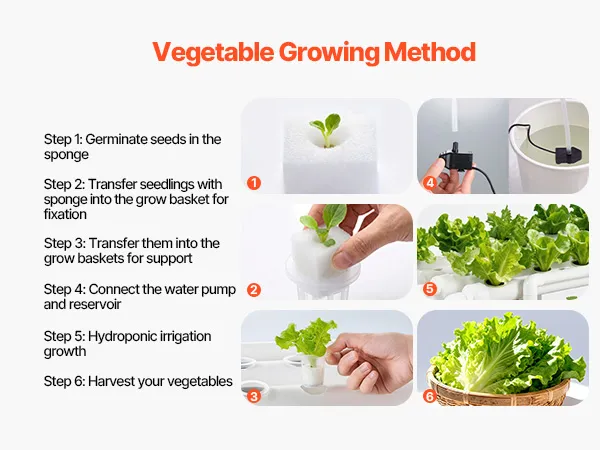 Vegetable Growing Method

Step 1: Germinate seeds in the sponge

Step 2: Transfer seedlings with sponge into the grow basket for fixation

Step 3: Transfer them into the grow baskets for support

Step 4: Connect the water pump and reservoir

Step 5: Hydroponic irrigation growth

Step 6: Harvest your vegetables

1
4
2
5
3
6