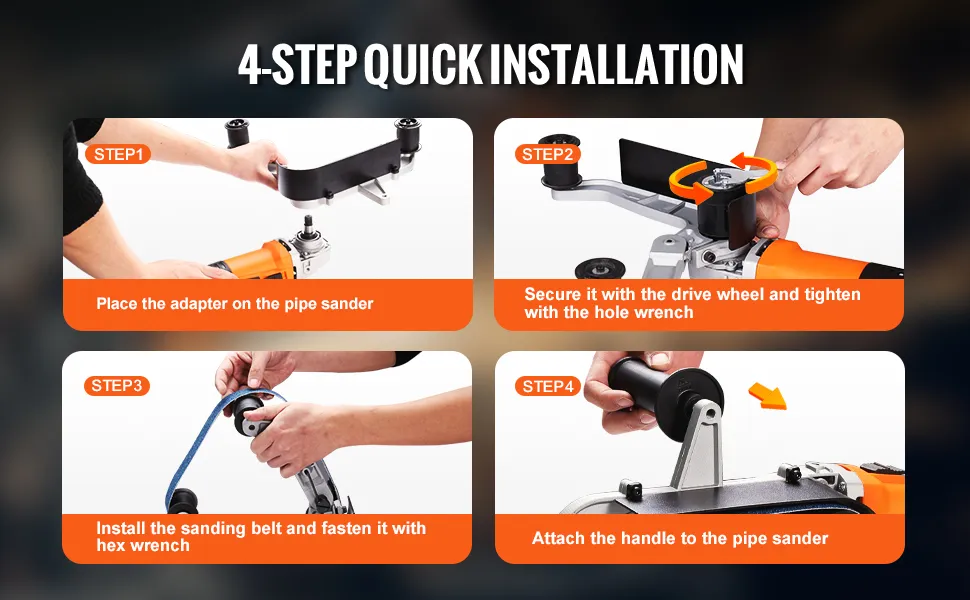 4-STEP QUICK INSTALLATION

STEP1

Place the adapter on the pipe sander

STEP2

Secure it with the drive wheel and tighten with the hole wrench

STEP3

Install the sanding belt and fasten it with hex wrench

STEP4

Attach the handle to the pipe sander