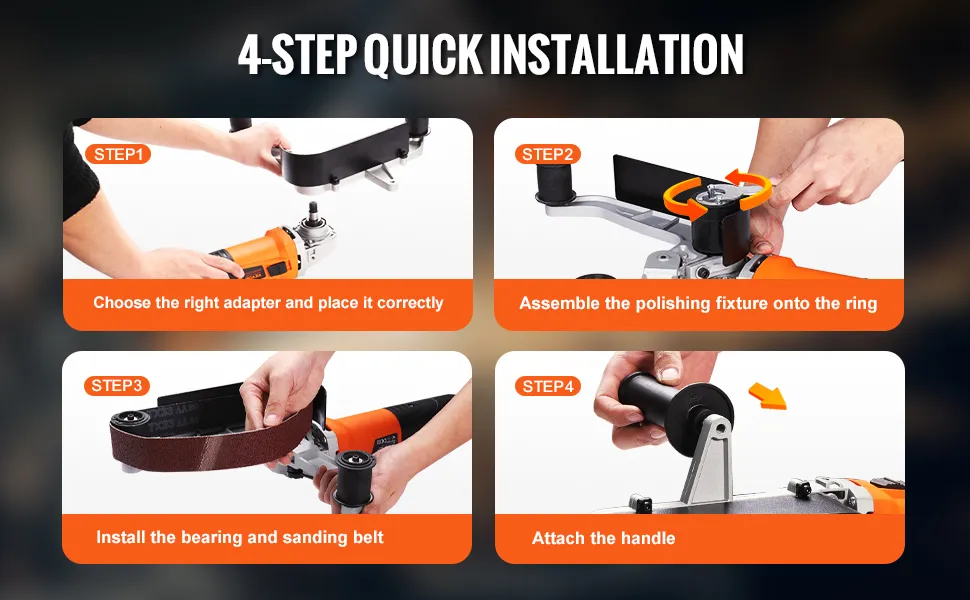 4-STEP QUICK INSTALLATION

STEP1

Choose the right adapter and place it correctly

STEP2

Assemble the polishing fixture onto the ring

STEP3

Install the bearing and sanding belt

STEP4

Attach the handle