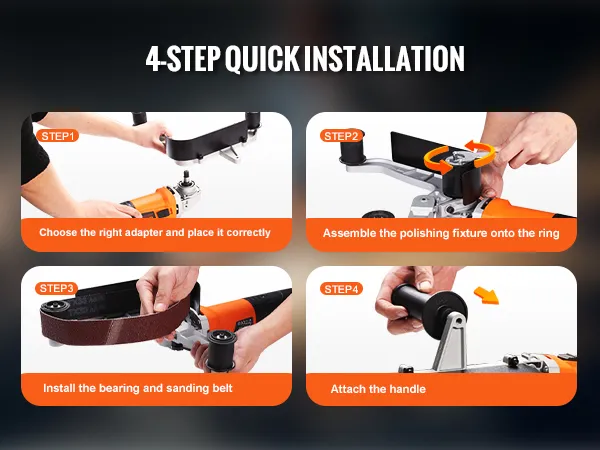 4-STEP QUICK INSTALLATION

STEP1
Choose the right adapter and place it correctly

STEP2
Assemble the polishing fixture onto the ring

STEP3
Install the bearing and sanding belt

STEP4
Attach the handle