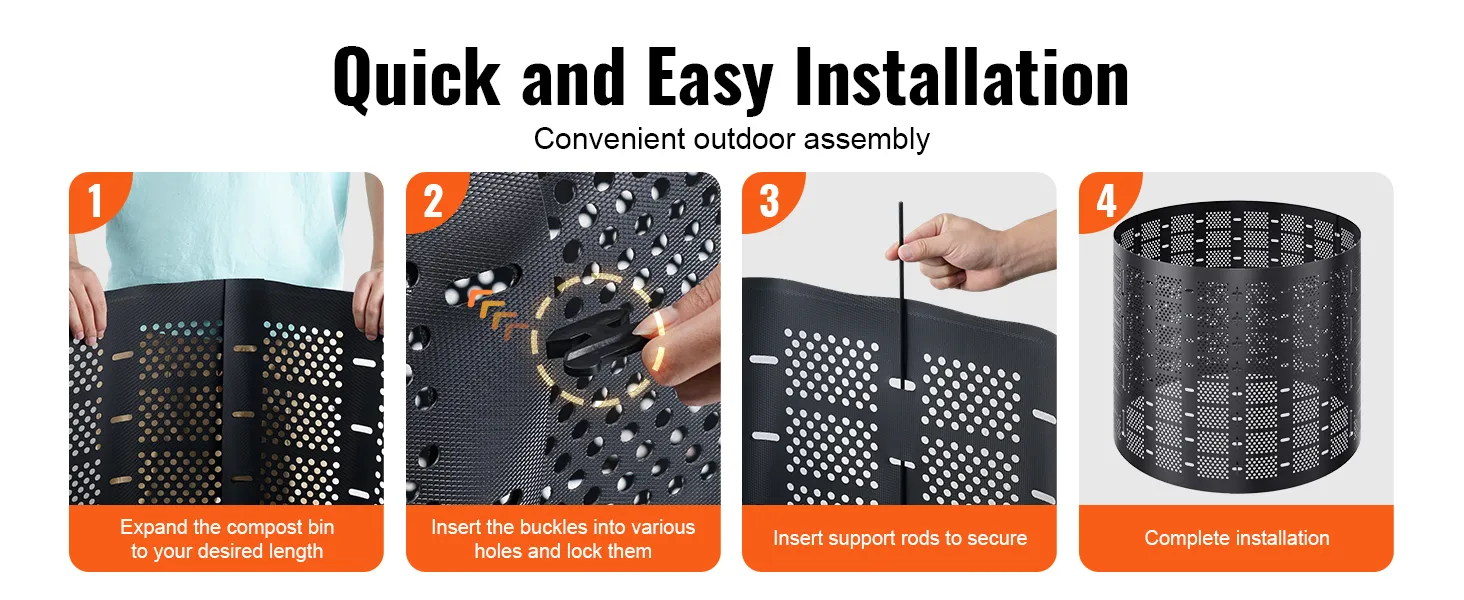 Quick and Easy Installation

Convenient outdoor assembly

1

Expand the compost bin to your desired length

2

Insert the buckles into various holes and lock them

3

Insert support rods to secure

4

Complete installation