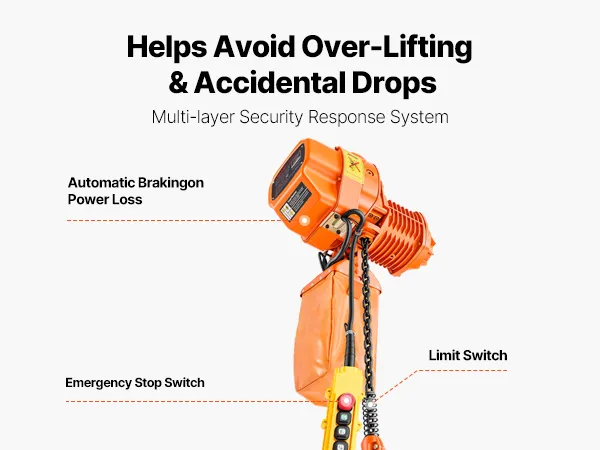 Helps Avoid Over-Lifting & Accidental Drops

Multi-layer Security Response System

Automatic Brakingon Power Loss

Limit Switch

Emergency Stop Switch